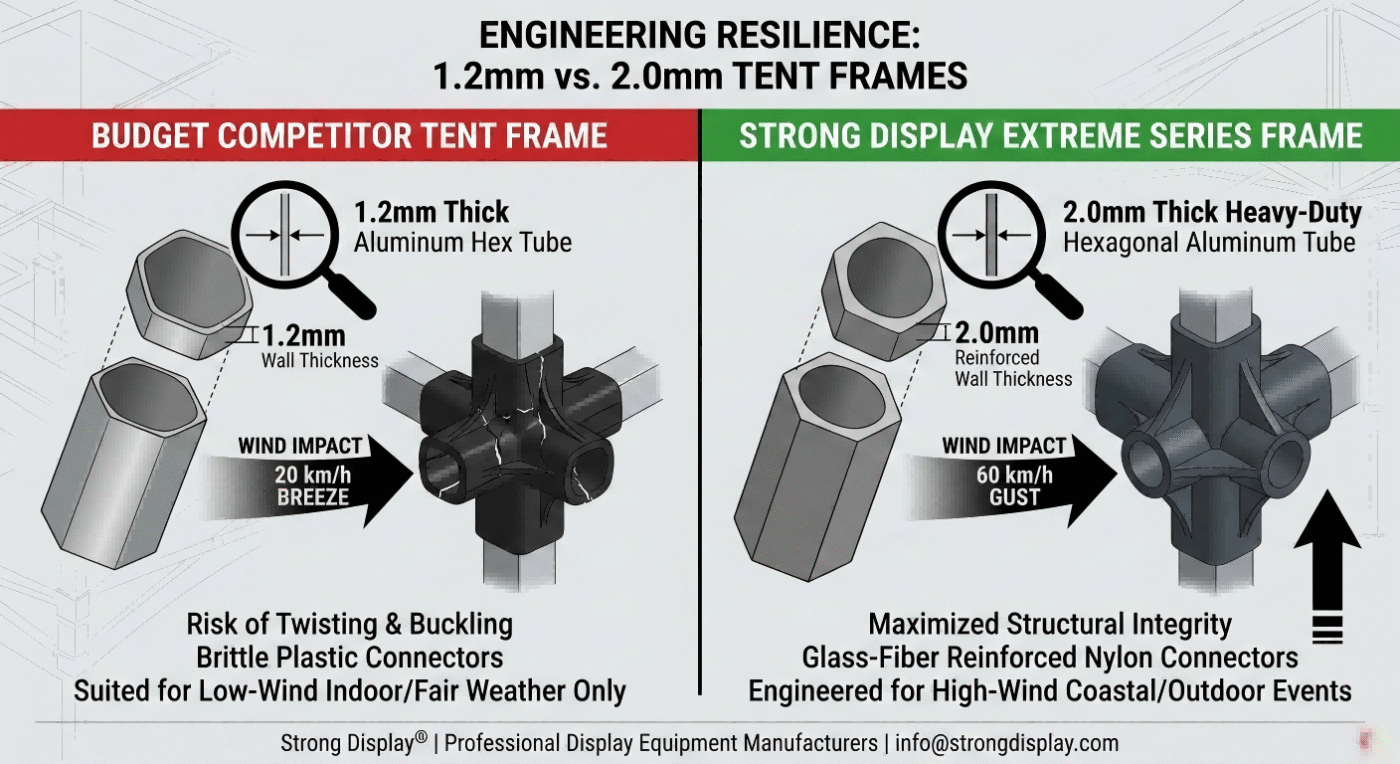 ENGINEERING RESILIENCE:
1.2mm vs. 2.0mm TENT FRAMES

BUDGET COMPETITOR TENT FRAME

1.2mm Thick
Aluminum Hex Tube

1.2mm
Wall Thickness

WIND IMPACT
20 km/h
BREEZE

Risk of Twisting & Buckling
Brittle Plastic Connectors
Suited for Low-Wind Indoor/Fair Weather Only

STRONG DISPLAY EXTREME SERIES FRAME

2.0mm Thick Heavy-Duty
Hexagonal Aluminum Tube

2.0mm
Reinforced
Wall Thickness

WIND IMPACT
60 km/h
GUST

Maximized Structural Integrity
Glass-Fiber Reinforced Nylon Connectors
Engineered for High-Wind Coastal/Outdoor Events

Strong Display® | Professional Display Equipment Manufacturers | info@strongdisplay.com